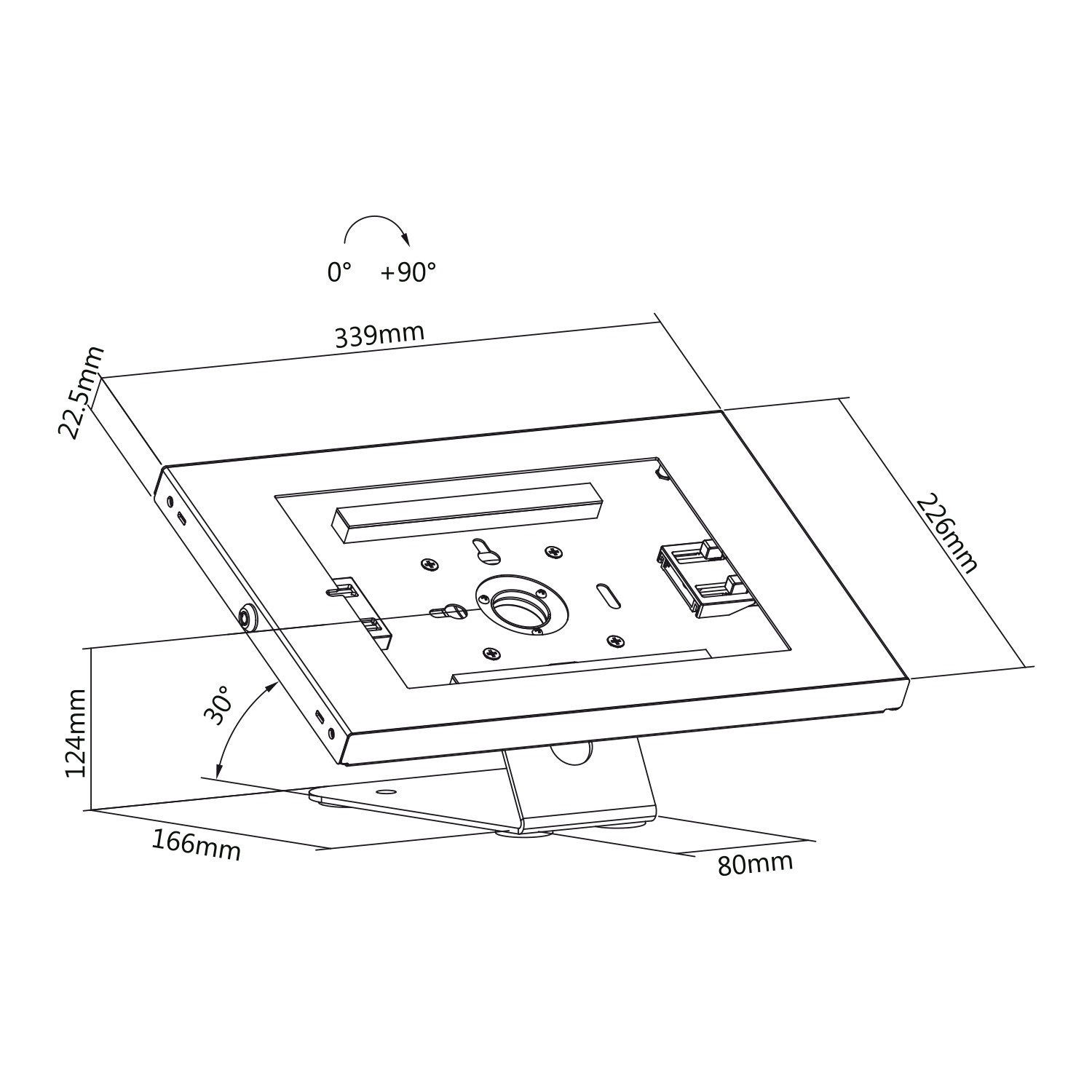 0° +90°

339mm

22.5mm

226mm

30°

124mm

166mm

80mm