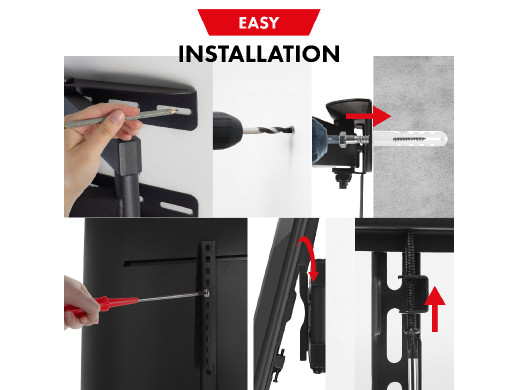 EASY
INSTALLATION